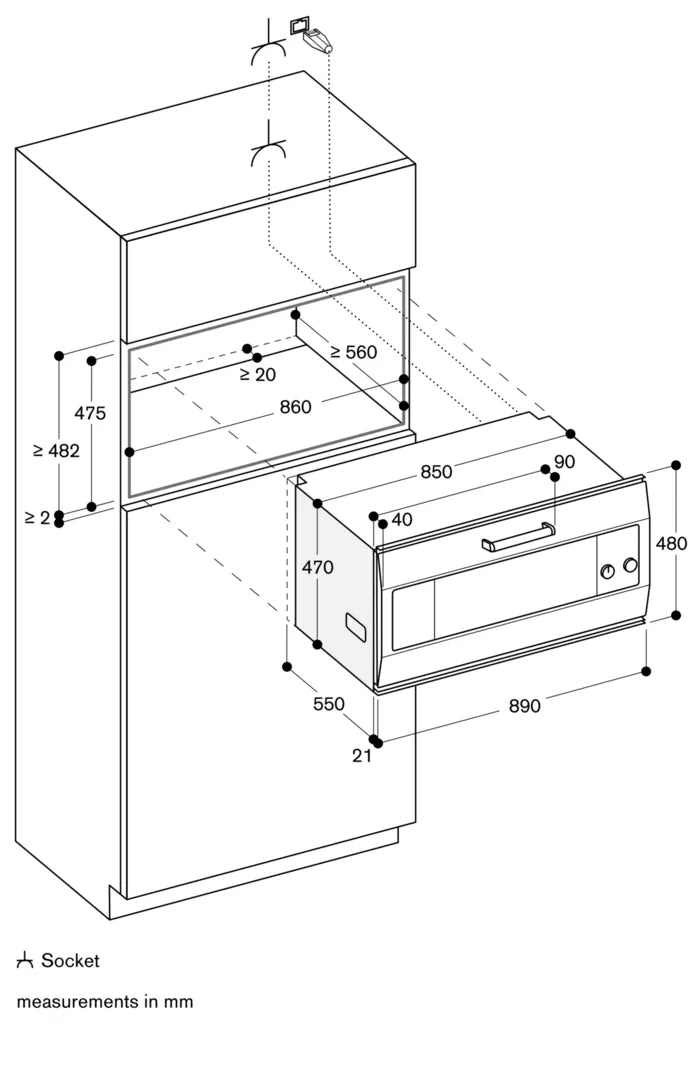 ≥ 560
≥ 20
475
860
≥ 482
≥ 2
850
90
40
470
480
550
890
21

Socket

measurements in mm